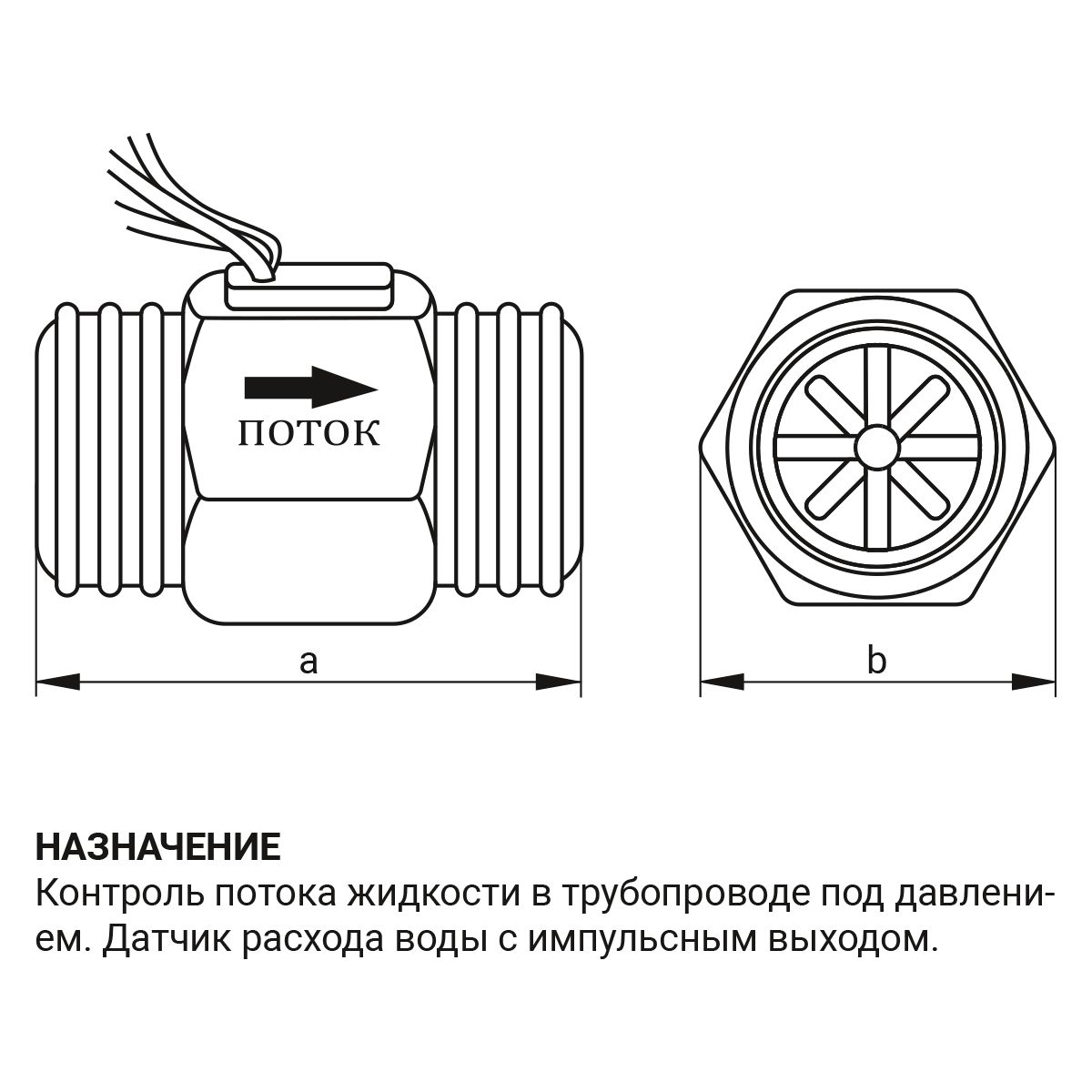 ПОТОК

a

b

НАЗНАЧЕНИЕ
Контроль потока жидкости в трубопроводе под давлением. Датчик расхода воды с импульсным выходом.