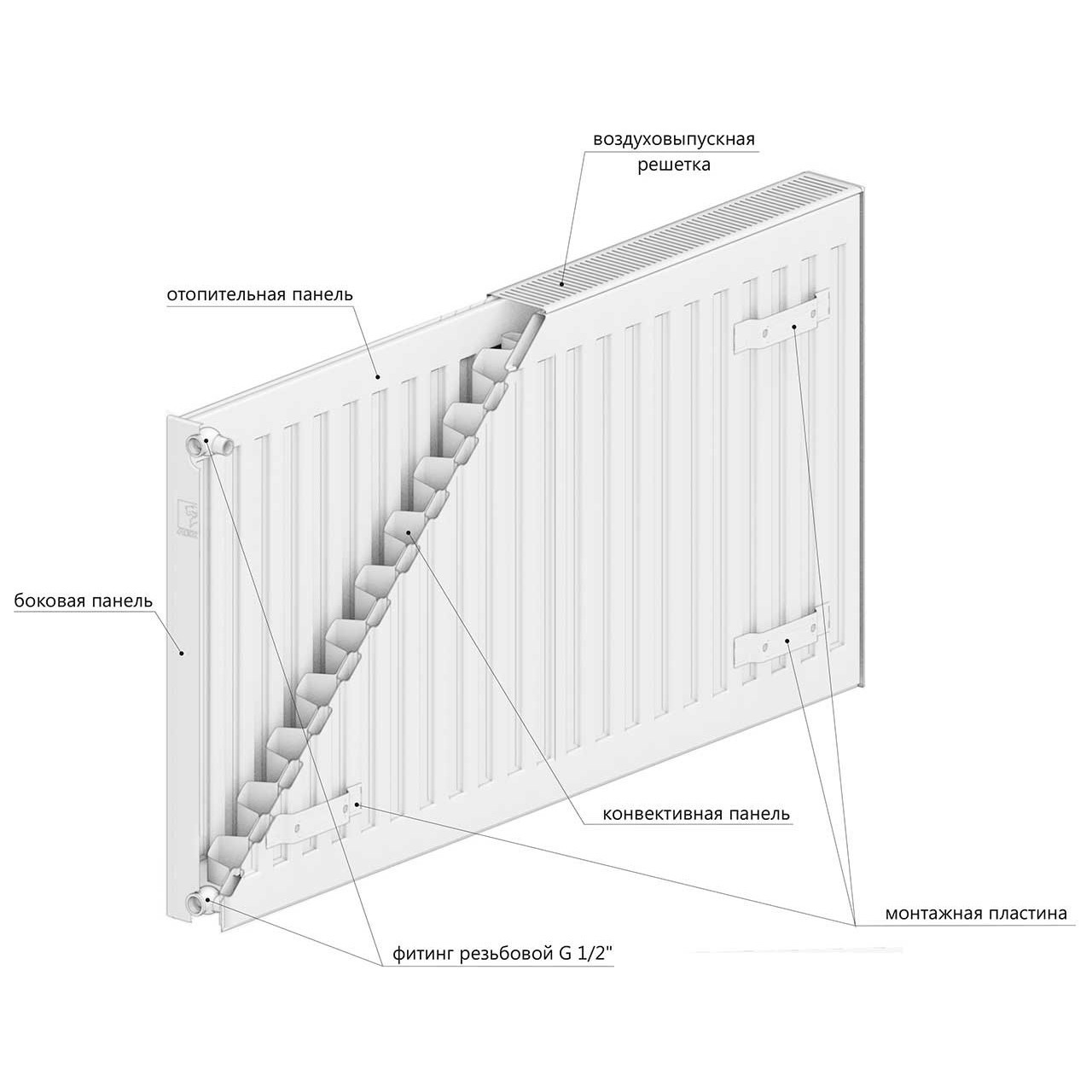 воздуховыпускная решетка

отопительная панель

боковая панель

конвективная панель

монтажная пластина

фитинг резьбовой G 1/2"