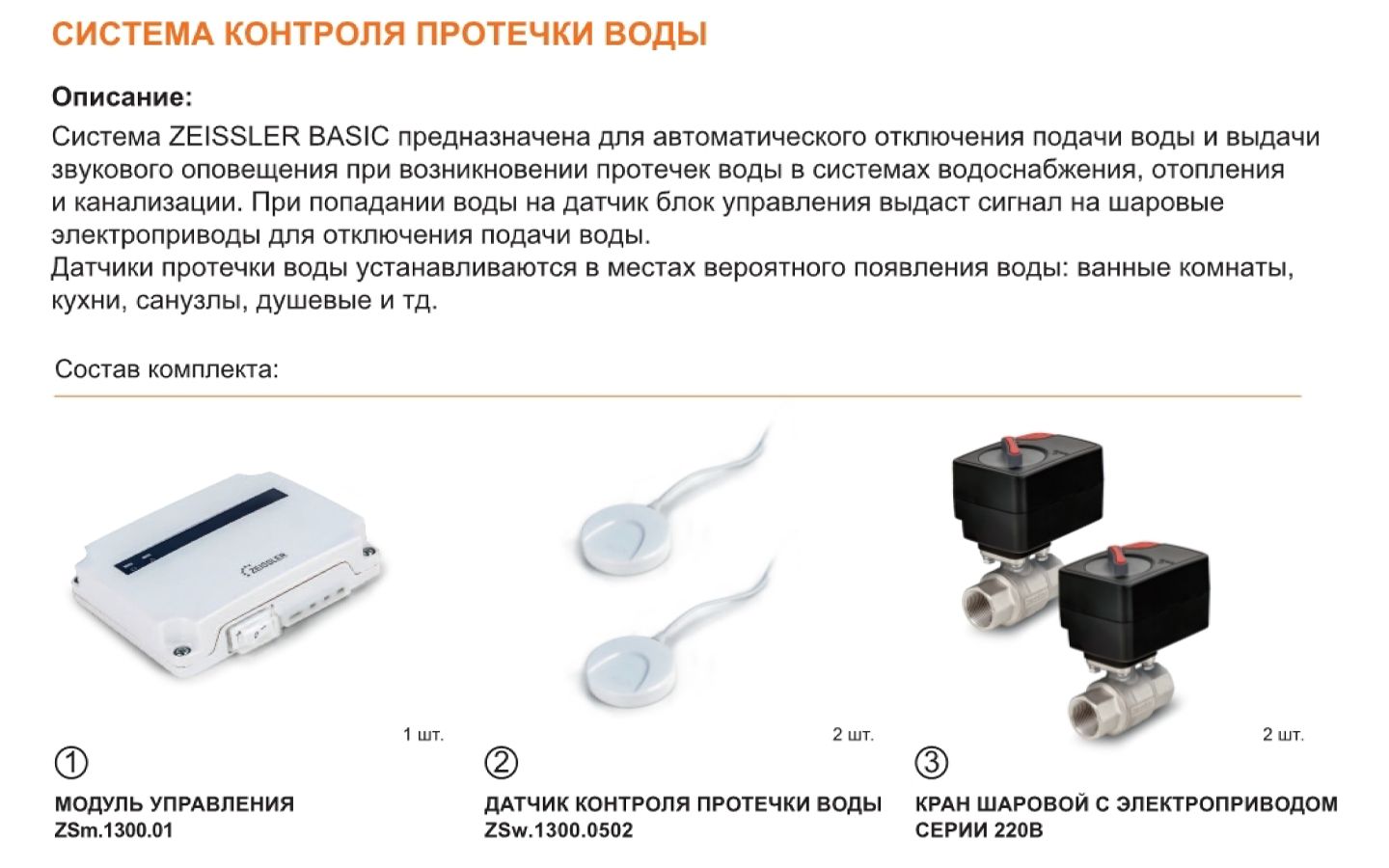 СИСТЕМА КОНТРОЛЯ ПРОТЕЧКИ ВОДЫ

Описание:
Система ZEISSLER BASIC предназначена для автоматического отключения подачи воды и выдачи звукового оповещения при возникновении протечек воды в системах водоснабжения, отопления и канализации. При попадании воды на датчик блок управления выдаст сигнал на шаровые электроприводы для отключения подачи воды.
Датчики протечки воды устанавливаются в местах вероятного появления воды: ванные комнаты, кухни, санузлы, душевые и тд.

Состав комплекта:

ZEISSLER

1 шт.

①
МОДУЛЬ УПРАВЛЕНИЯ
ZSm.1300.01

2 шт.

②
ДАТЧИК КОНТРОЛЯ ПРОТЕЧКИ ВОДЫ
ZSw.1300.0502

2 шт.

③
КРАН ШАРОВОЙ С ЭЛЕКТРОПРИВОДОМ
СЕРИИ 220В