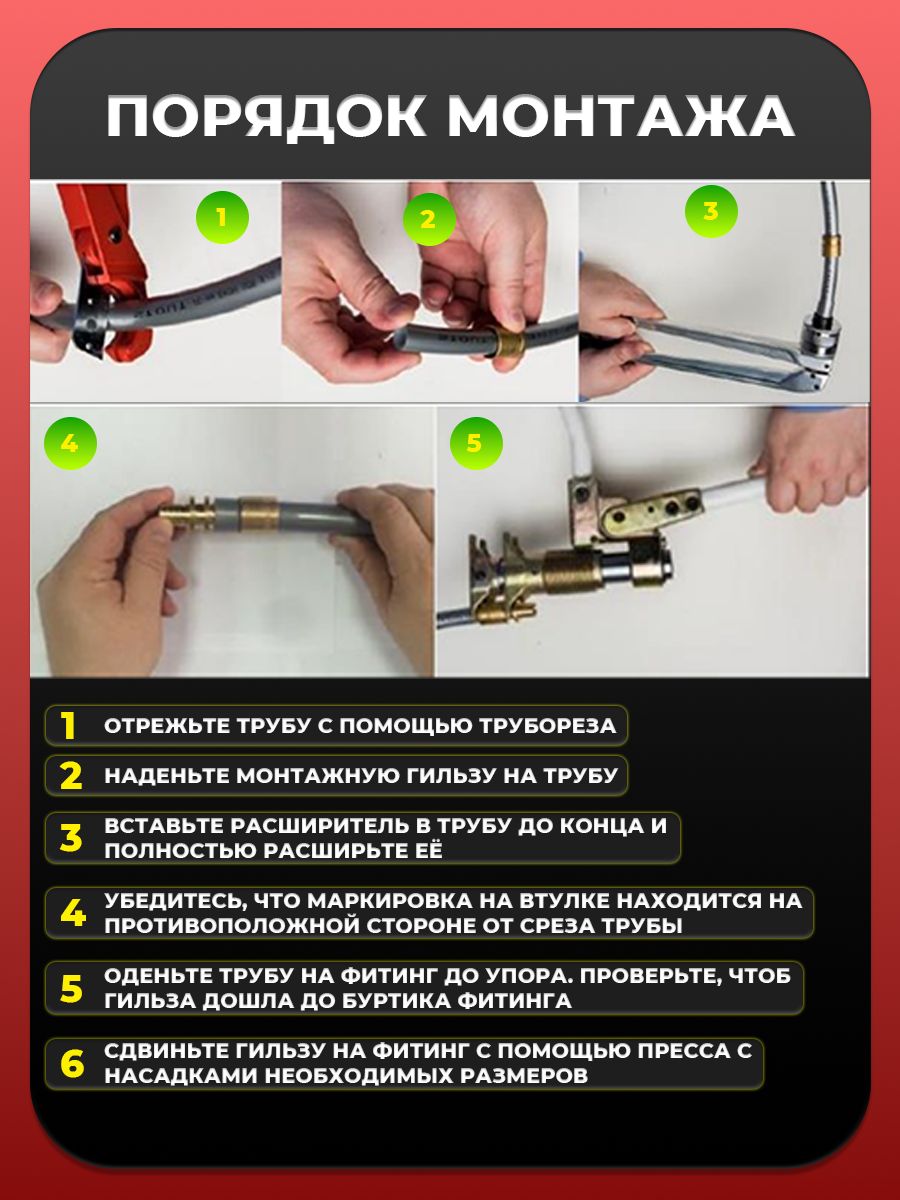 ПОРЯДОК МОНТАЖА

1

2

3

4

5

1 ОТРЕЖЬТЕ ТРУБУ С ПОМОЩЬЮ ТРУБОРЕЗА

2 НАДЕНЬТЕ МОНТАЖНУЮ ГИЛЬЗУ НА ТРУБУ

3 ВСТАВЬТЕ РАСШИРИТЕЛЬ В ТРУБУ ДО КОНЦА И ПОЛНОСТЬЮ РАСШИРЬТЕ ЕЁ

4 УБЕДИТЕСЬ, ЧТО МАРКИРОВКА НА ВТУЛКЕ НАХОДИТСЯ НА ПРОТИВОПОЛОЖНОЙ СТОРОНЕ ОТ СРЕЗА ТРУБЫ

5 ОДЕНЬТЕ ТРУБУ НА ФИТИНГ ДО УПОРА. ПРОВЕРЬТЕ, ЧТОБ ГИЛЬЗА ДОШЛА ДО БУРТИКА ФИТИНГА

6 СДВИНЬТЕ ГИЛЬЗУ НА ФИТИНГ С ПОМОЩЬЮ ПРЕССА С НАСАДКАМИ НЕОБХОДИМЫХ РАЗМЕРОВ