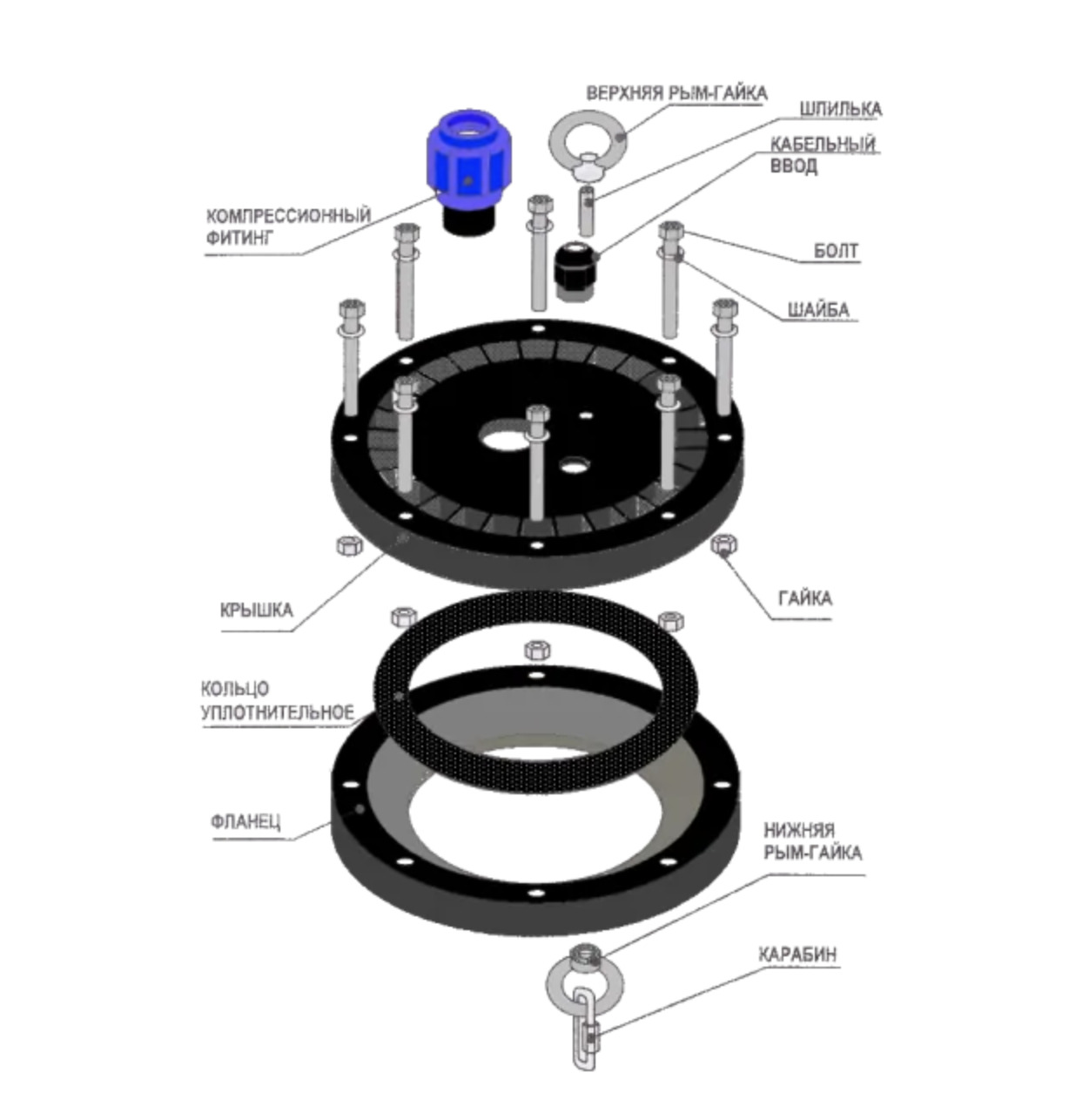 ВЕРХНЯЯ РЫМ-ГАЙКА

ШПИЛЬКА

КАБЕЛЬНЫЙ ВВОД

КОМПРЕССИОННЫЙ ФИТИНГ

БОЛТ

ШАЙБА

КРЫШКА

ГАЙКА

КОЛЬЦО УПЛОТНИТЕЛЬНОЕ

ФЛАНЕЦ

НИЖНЯЯ РЫМ-ГАЙКА

КАРАБИН