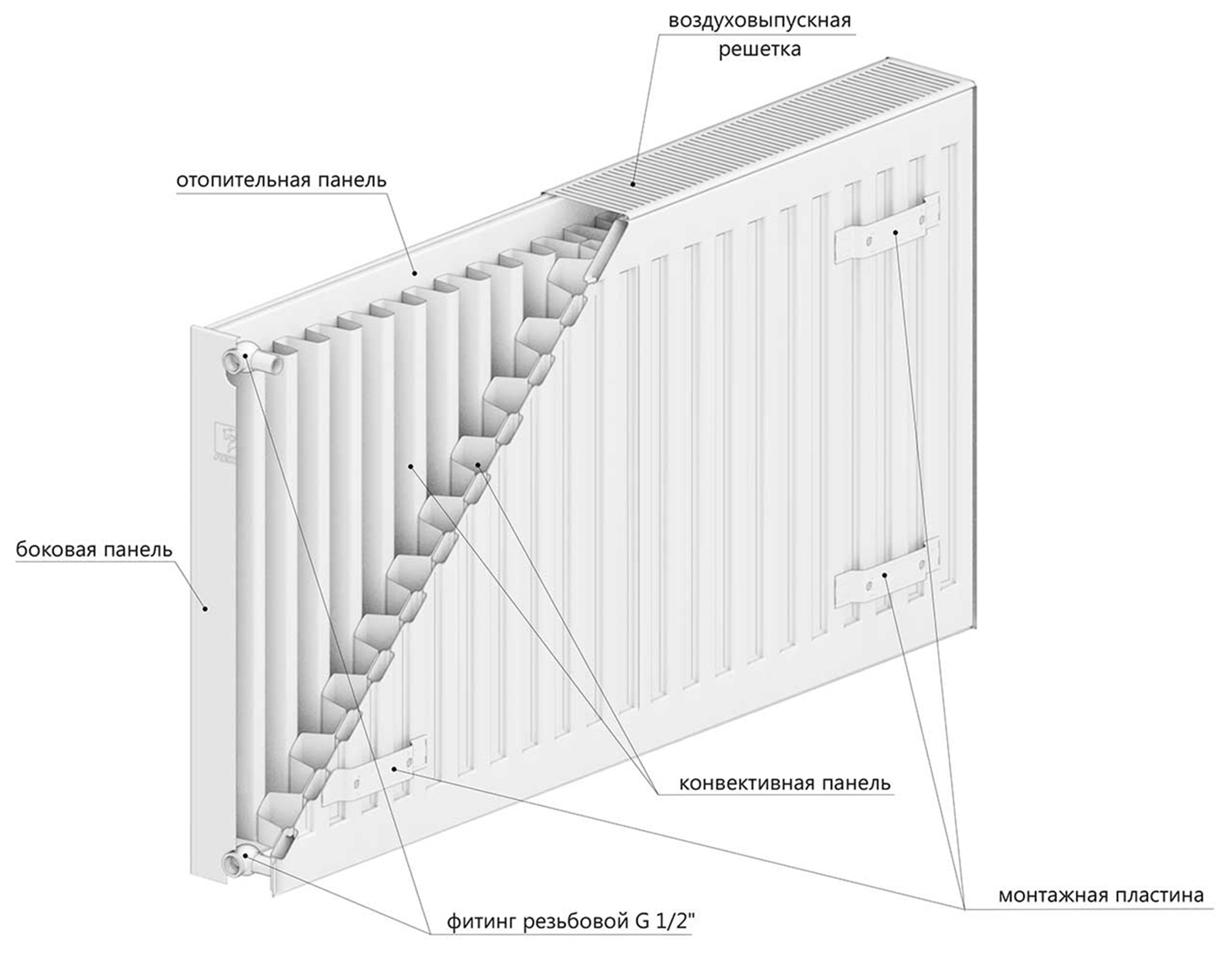 воздуховыпускная решетка

отопительная панель

боковая панель

конвективная панель

монтажная пластина

фитинг резьбовой G 1/2"