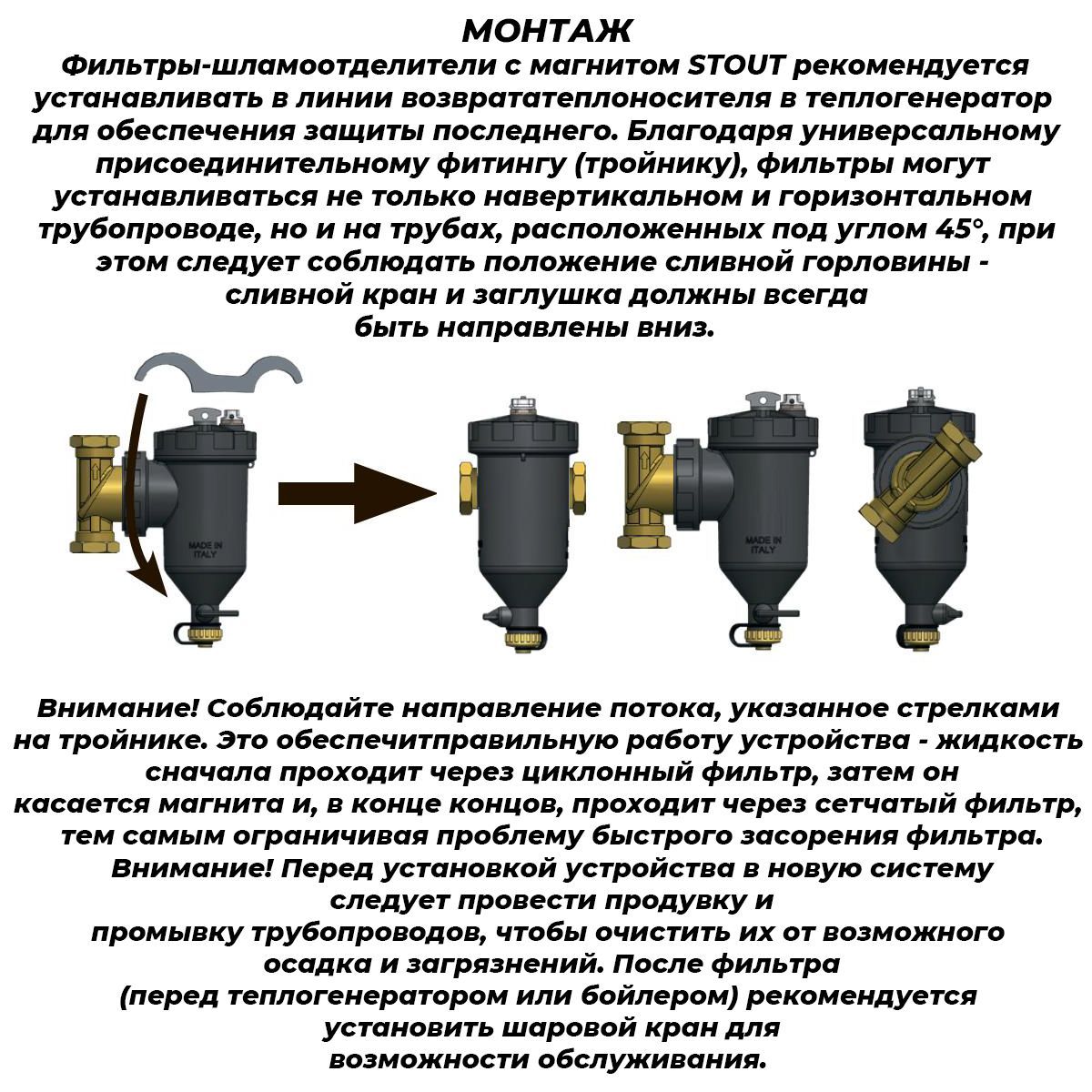 МОНТАЖ
Фильтры-шламоотделители с магнитом STOUT рекомендуется устанавливать в линии возврататеплоносителя в теплогенератор для обеспечения защиты последнего. Благодаря универсальному присоединительному фитингу (тройнику), фильтры могут устанавливаться не только навертикальном и горизонтальном трубопроводе, но и на трубах, расположенных под углом 45°, при этом следует соблюдать положение сливной горловины - сливной кран и заглушка должны всегда быть направлены вниз.

MADE IN ITALY

MADE IN ITALY

Внимание! Соблюдайте направление потока, указанное стрелками на тройнике. Это обеспечитправильную работу устройства - жидкость сначала проходит через циклонный фильтр, затем он касается магнита и, в конце концов, проходит через сетчатый фильтр, тем самым ограничивая проблему быстрого засорения фильтра. Внимание! Перед установкой устройства в новую систему следует провести продувку и промывку трубопроводов, чтобы очистить их от возможного осадка и загрязнений. После фильтра (перед теплогенератором или бойлером) рекомендуется установить шаровой кран для возможности обслуживания.