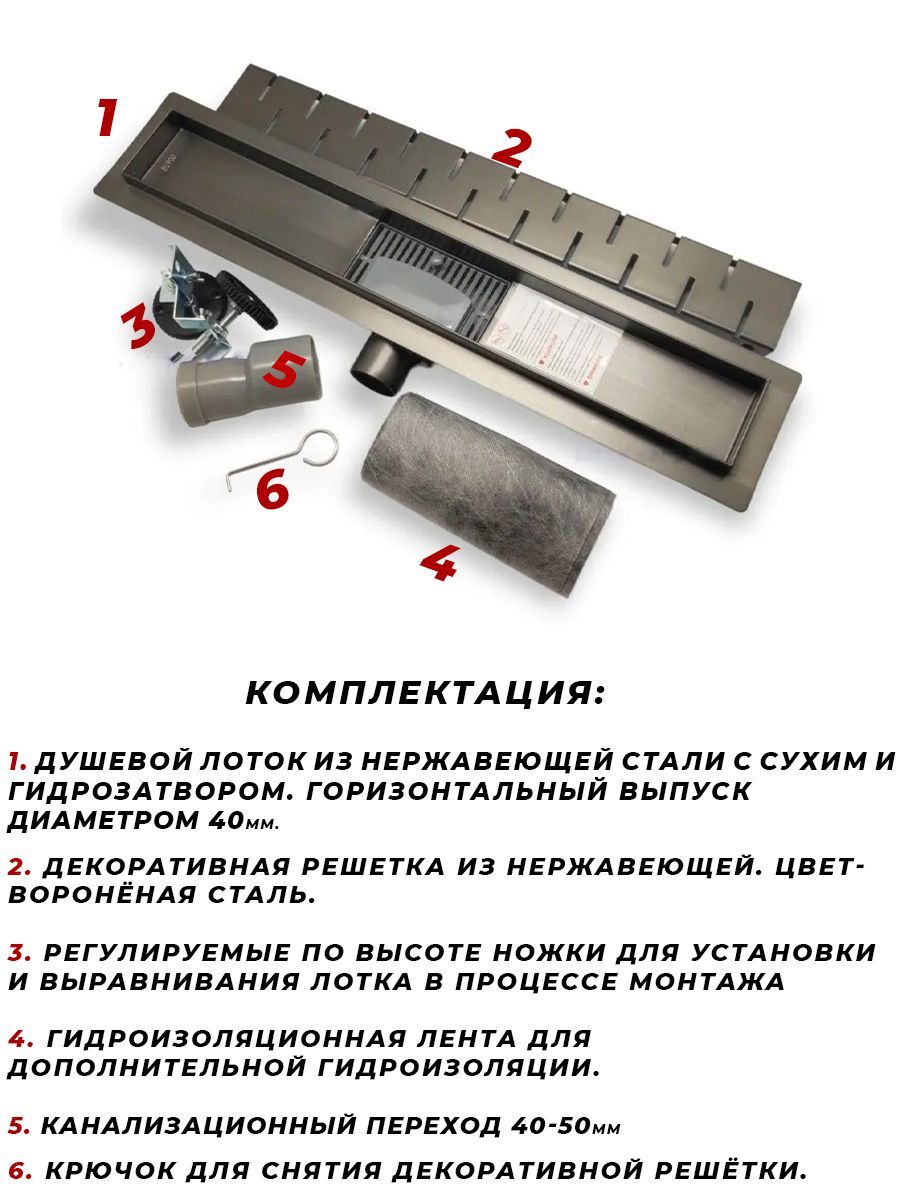 1

2

3

5

6

4

КОМПЛЕКТАЦИЯ:

1. ДУШЕВОЙ ЛОТОК ИЗ НЕРЖАВЕЮЩЕЙ СТАЛИ С СУХИМ И ГИДРОЗАТВОРОМ. ГОРИЗОНТАЛЬНЫЙ ВЫПУСК ДИАМЕТРОМ 40мм.

2. ДЕКОРАТИВНАЯ РЕШЕТКА ИЗ НЕРЖАВЕЮЩЕЙ. ЦВЕТ-ВОРОНЁНАЯ СТАЛЬ.

3. РЕГУЛИРУЕМЫЕ ПО ВЫСОТЕ НОЖКИ ДЛЯ УСТАНОВКИ И ВЫРАВНИВАНИЯ ЛОТКА В ПРОЦЕССЕ МОНТАЖА

4. ГИДРОИЗОЛЯЦИОННАЯ ЛЕНТА ДЛЯ ДОПОЛНИТЕЛЬНОЙ ГИДРОИЗОЛЯЦИИ.

5. КАНАЛИЗАЦИОННЫЙ ПЕРЕХОД 40-50мм

6. КРЮЧОК ДЛЯ СНЯТИЯ ДЕКОРАТИВНОЙ РЕШЁТКИ.