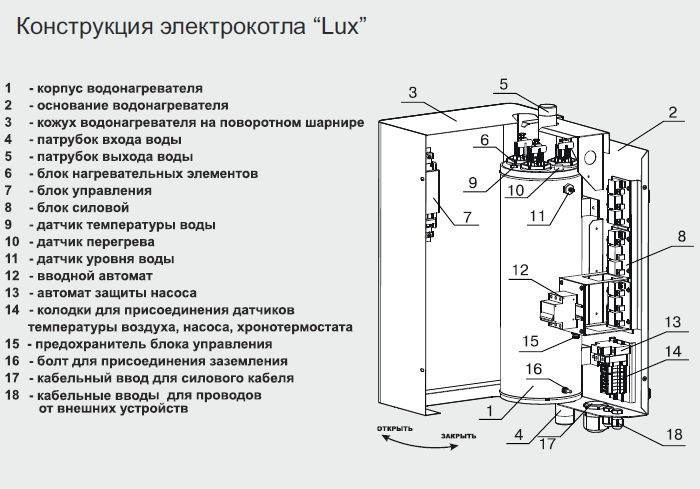 Конструкция электрокотла “Lux”

1 - корпус водонагревателя
2 - основание водонагревателя
3 - кожух водонагревателя на поворотном шарнире
4 - патрубок входа воды
5 - патрубок выхода воды
6 - блок нагревательных элементов
7 - блок управления
8 - блок силовой
9 - датчик температуры воды
10 - датчик перегрева
11 - датчик уровня воды
12 - вводной автомат
13 - автомат защиты насоса
14 - колодки для присоединения датчиков температуры воздуха, насоса, хронотермостата
15 - предохранитель блока управления
16 - болт для присоединения заземления
17 - кабельный ввод для силового кабеля
18 - кабельные вводы для проводов от внешних устройств

3
5
2
6
9
10
11
7
8
12
15
13
14
16
1
4
17
18
ОТКРЫТЬ
ЗАКРЫТЬ