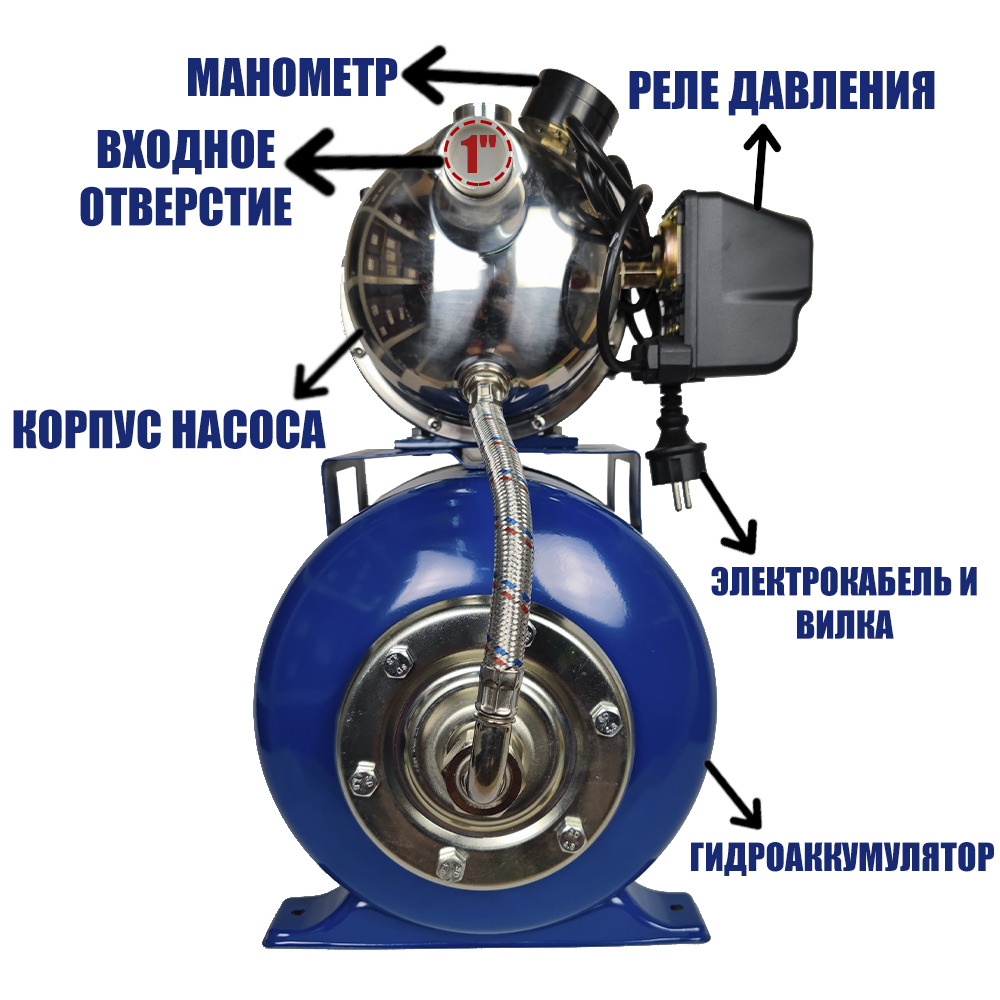 МАНОМЕТР

РЕЛЕ ДАВЛЕНИЯ

ВХОДНОЕ ОТВЕРСТИЕ

1"

КОРПУС НАСОСА

ЭЛЕКТРОКАБЕЛЬ И ВИЛКА

ГИДРОАККУМУЛЯТОР