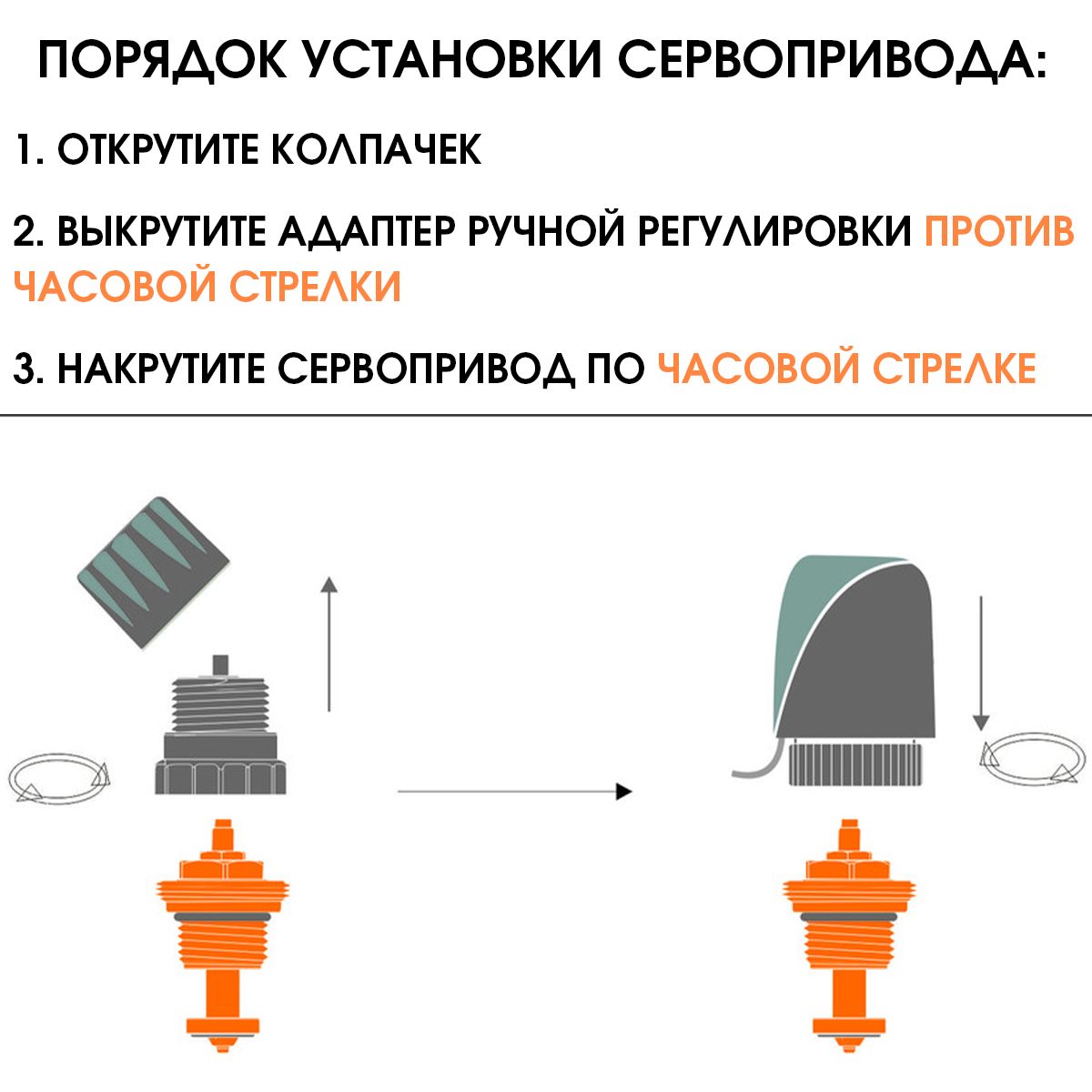 ПОРЯДОК УСТАНОВКИ СЕРВОПРИВОДА:

1. ОТКРУТИТЕ КОЛПАЧЕК

2. ВЫКРУТИТЕ АДАПТЕР РУЧНОЙ РЕГУЛИРОВКИ ПРОТИВ ЧАСОВОЙ СТРЕЛКИ

3. НАКРУТИТЕ СЕРВОПРИВОД ПО ЧАСОВОЙ СТРЕЛКЕ