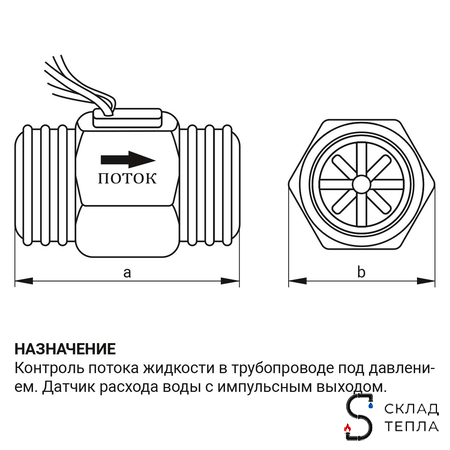 ПОТОК

a

b

НАЗНАЧЕНИЕ
Контроль потока жидкости в трубопроводе под давлением. Датчик расхода воды с импульсным выходом.

СКЛАД
ТЕПЛА