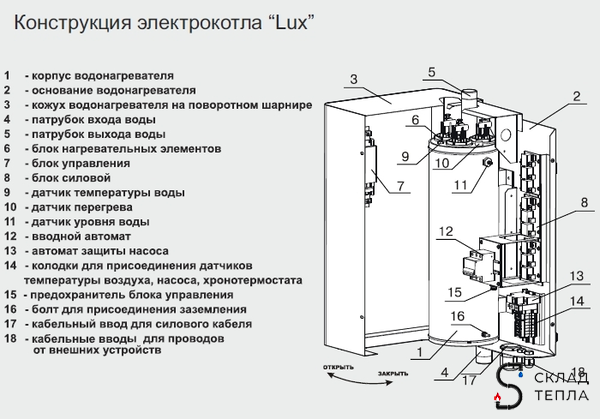 Конструкция электрокотла “Lux”

1 - корпус водонагревателя
2 - основание водонагревателя
3 - кожух водонагревателя на поворотном шарнире
4 - патрубок входа воды
5 - патрубок выхода воды
6 - блок нагревательных элементов
7 - блок управления
8 - блок силовой
9 - датчик температуры воды
10 - датчик перегрева
11 - датчик уровня воды
12 - вводной автомат
13 - автомат защиты насоса
14 - колодки для присоединения датчиков температуры воздуха, насоса, хронотермостата
15 - предохранитель блока управления
16 - болт для присоединения заземления
17 - кабельный ввод для силового кабеля
18 - кабельные вводы для проводов от внешних устройств

3
5
2
6
9
10
11
7
8
12
15
13
14
16
1
4
17
18

ОТКРЫТЬ
ЗАКРЫТЬ

СКЛАД
ТЕПЛА