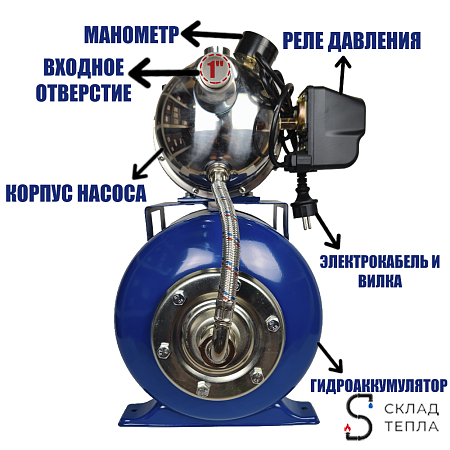 МАНОМЕТР

РЕЛЕ ДАВЛЕНИЯ

ВХОДНОЕ ОТВЕРСТИЕ

1"

КОРПУС НАСОСА

ЭЛЕКТРОКАБЕЛЬ И ВИЛКА

ГИДРОАККУМУЛЯТОР

СКЛАД ТЕПЛА